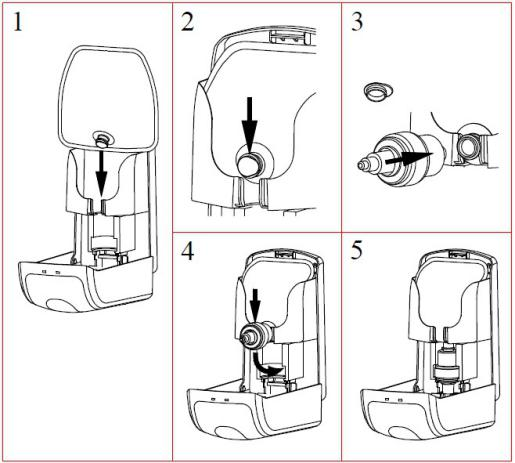 1

2

3

4

5